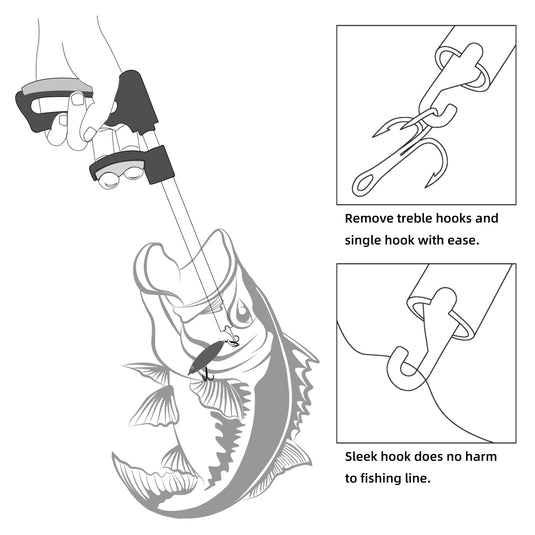 Remove treble hooks and single hook with ease.

Sleek hook does no harm to fishing line.