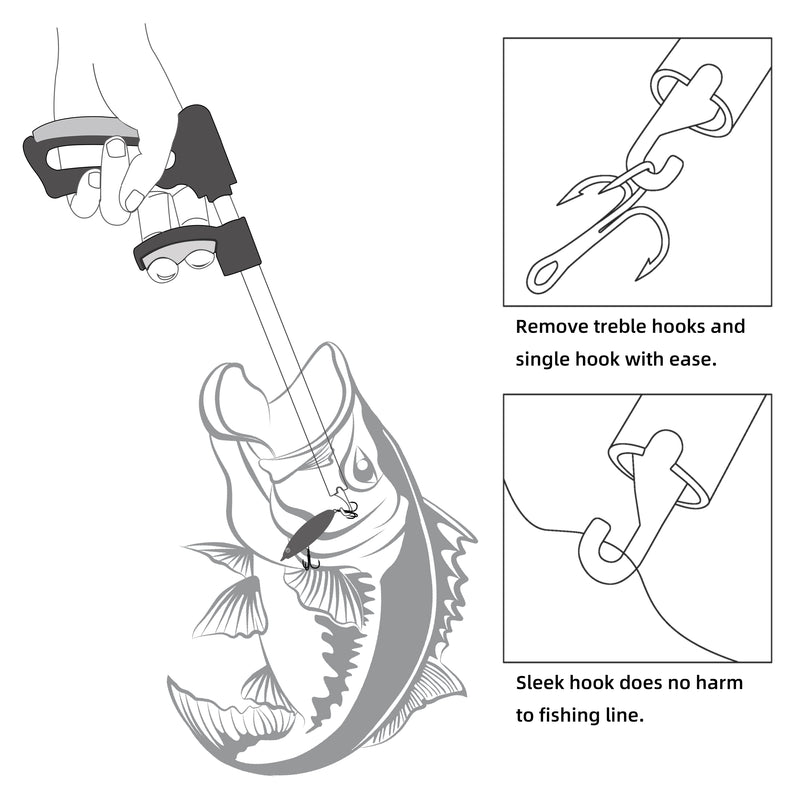 Remove treble hooks and single hook with ease.

Sleek hook does no harm to fishing line.