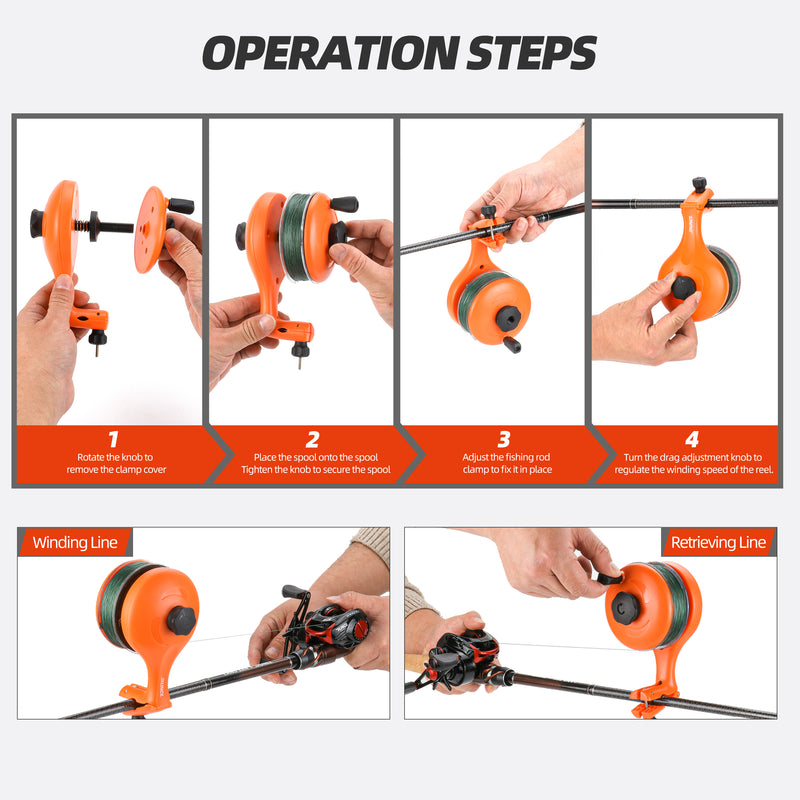 OPERATION STEPS

1
Rotate the knob to remove the clamp cover

2
Place the spool onto the spool Tighten the knob to secure the spool

3
Adjust the fishing rod clamp to fix it in place

4
Turn the drag adjustment knob to regulate the winding speed of the reel.

Winding Line

Retrieving Line